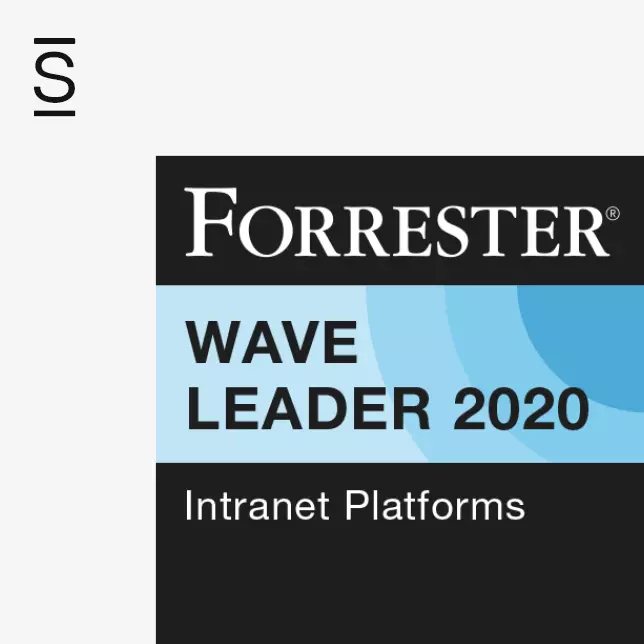 S

FORRESTER®

WAVE
LEADER 2020

Intranet Platforms